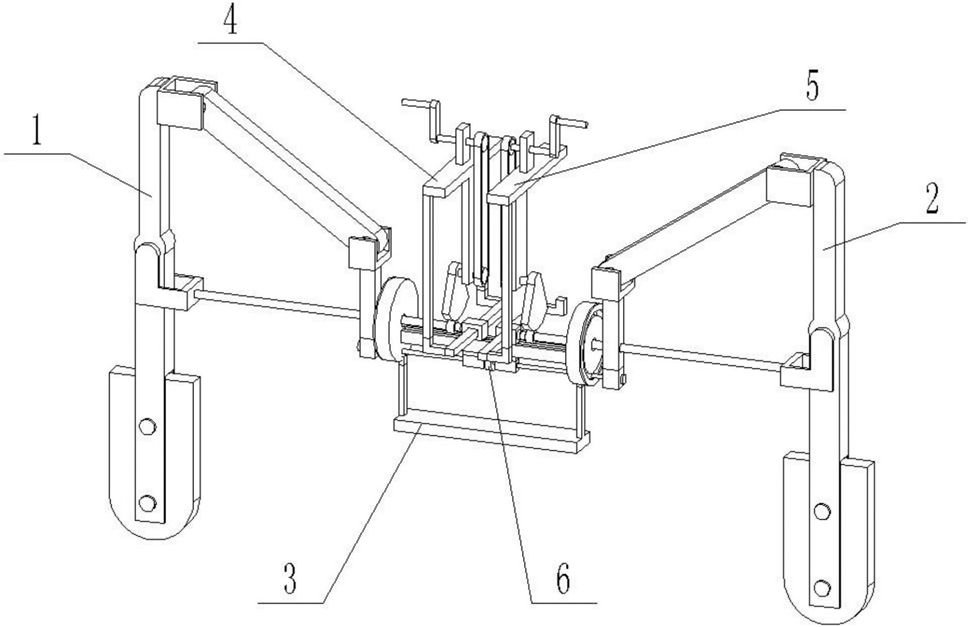 4
5
1
2
3
6