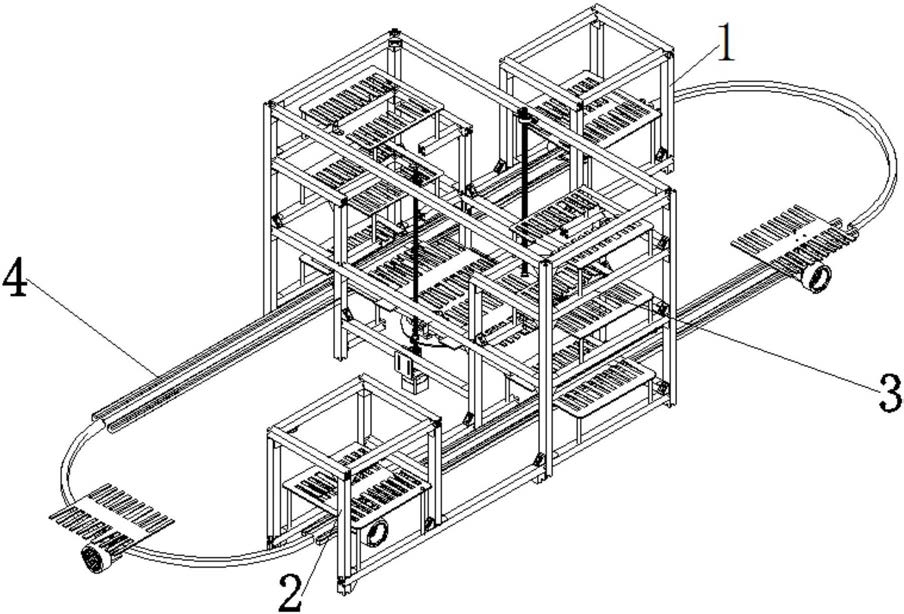 1
4
3
2