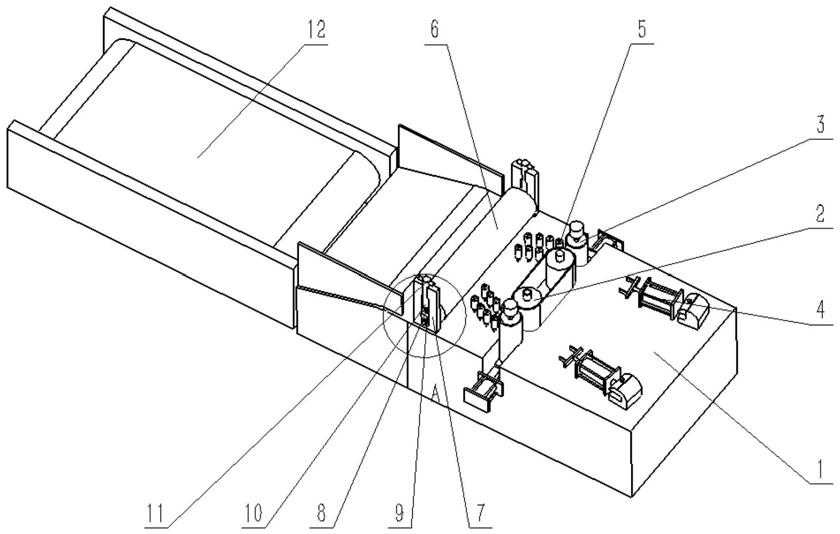 12
6
5
3
2
4
1
A
11
10
8
9
7