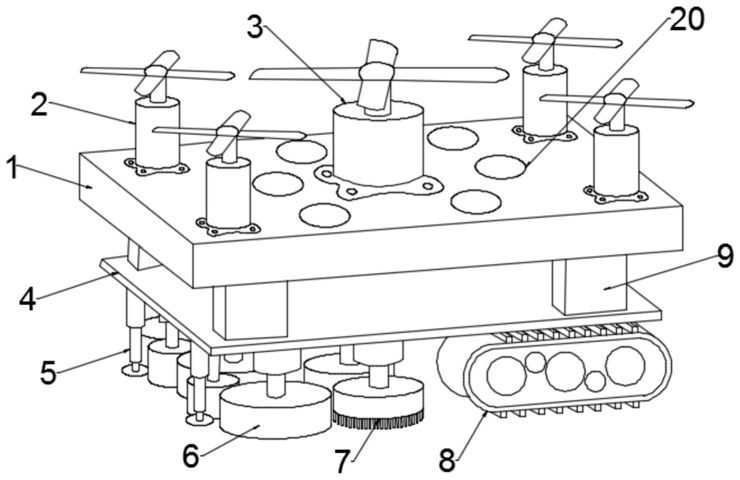 3
20
2
1
9
4
5
6
7
8