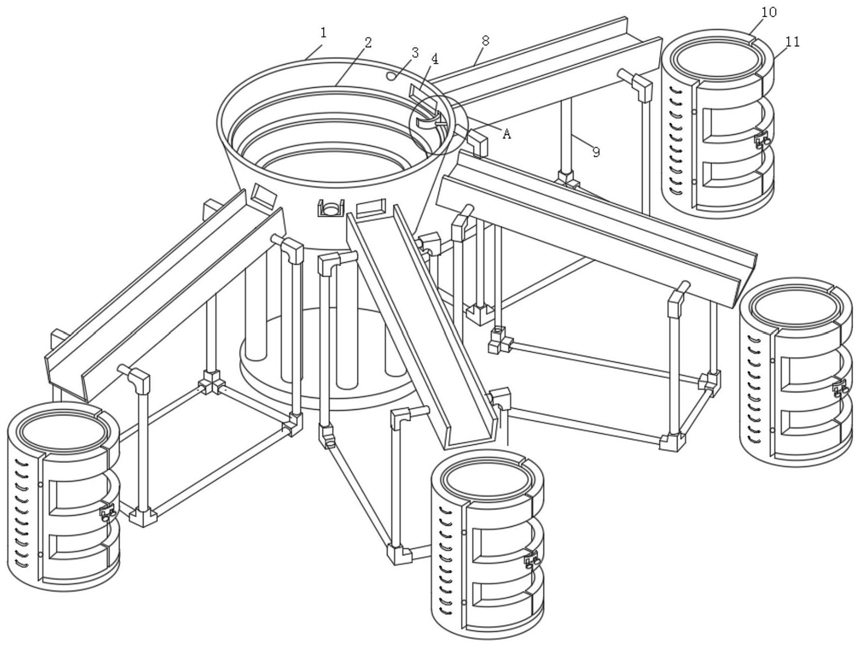 1
2
3
4
8
10
11
A
9