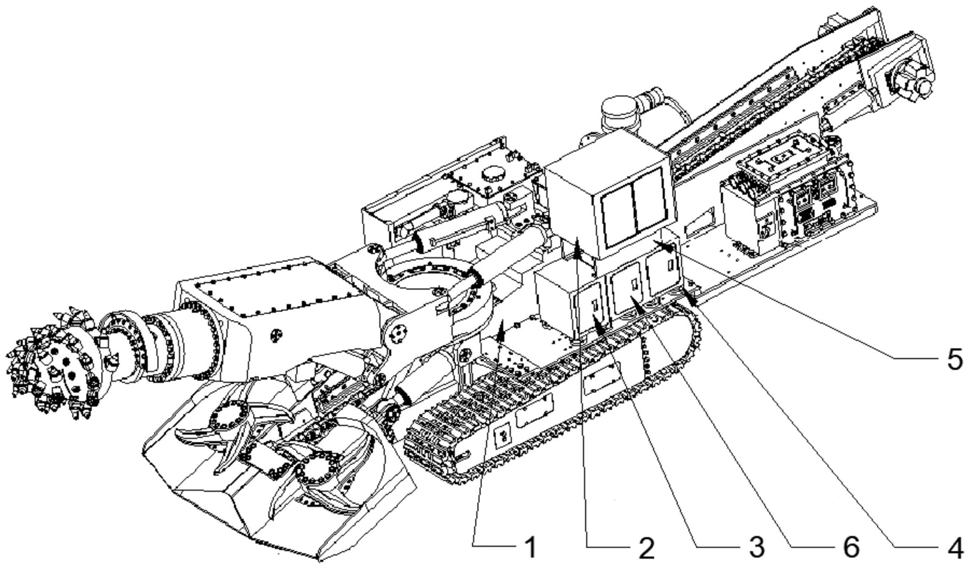 5

1
2
3
6
4