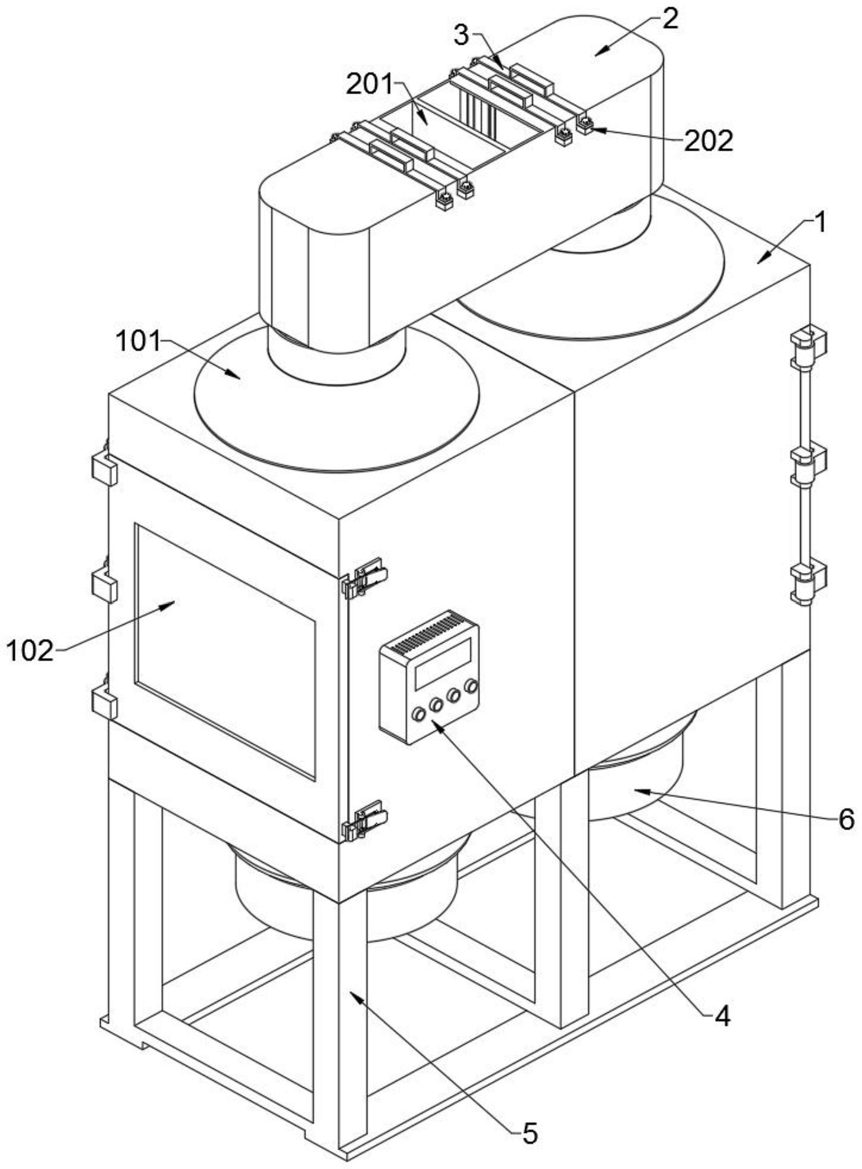 3
2
201
202
1
101
102
6
4
5