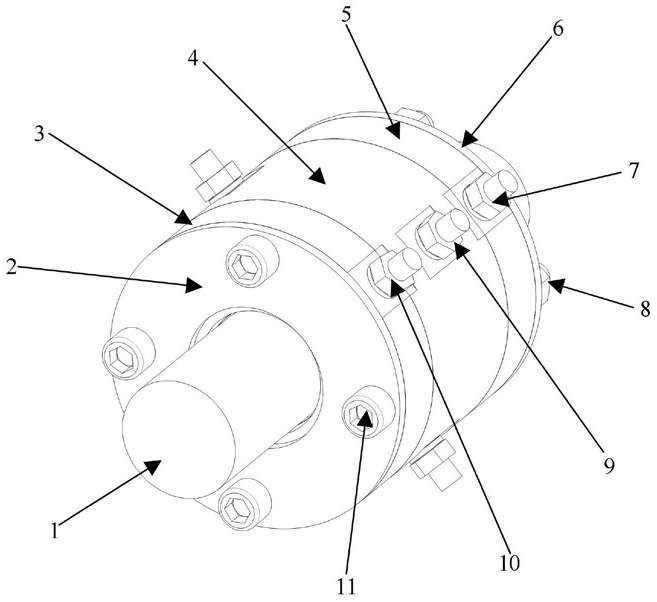 5
6
4
3
7
2
8
9
1
10
11