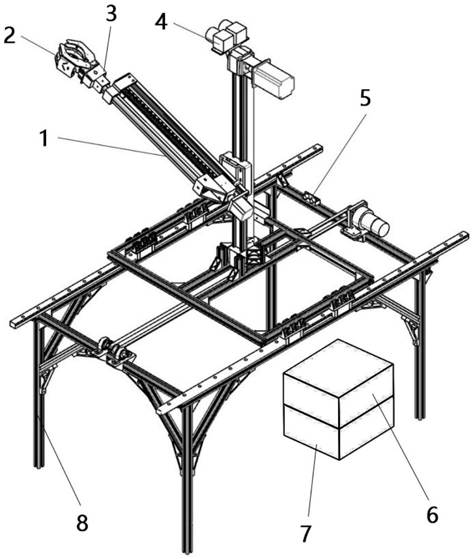 2
3
4
5
1
8
7
6