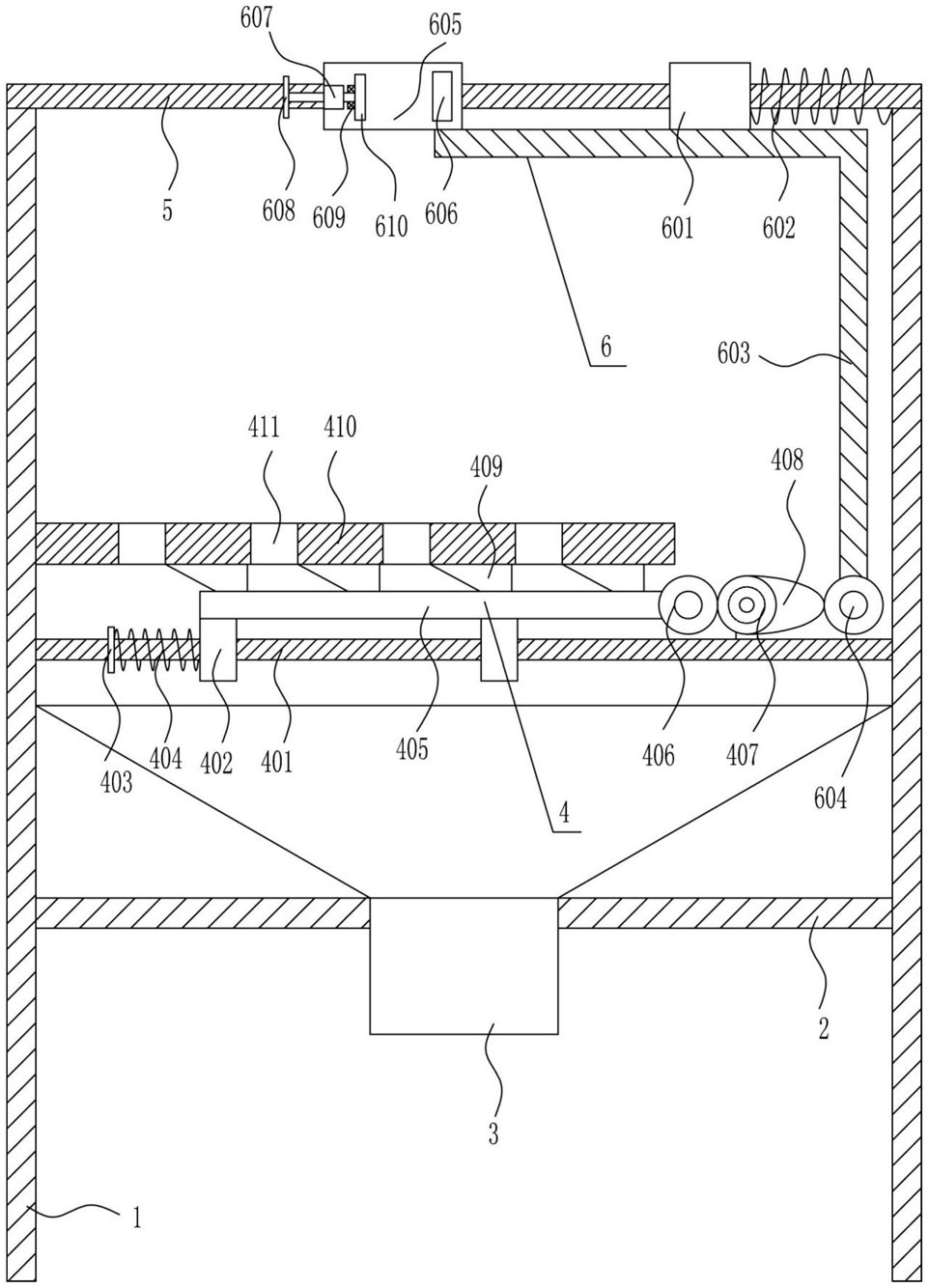 607
605
5
608
609
610
606
601
602
6
603
411
410
409
408
403
404
402
401
405
406
407
604
4
2
3
1