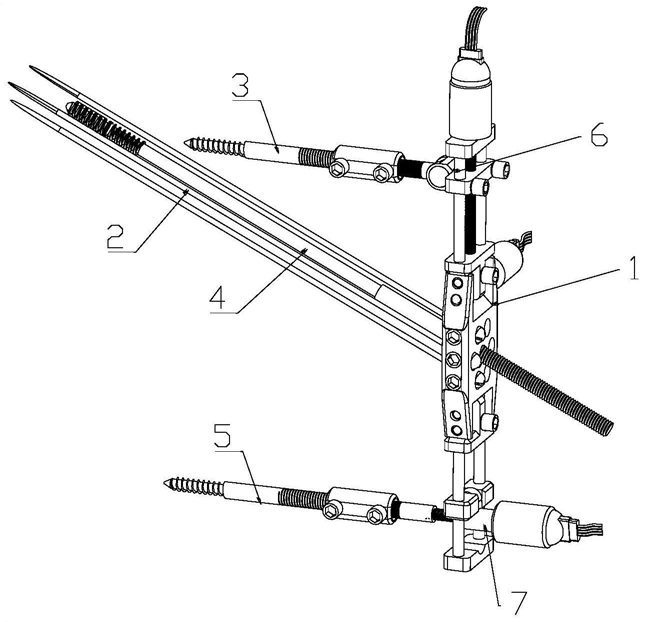 3
6
2
4
1
5
7