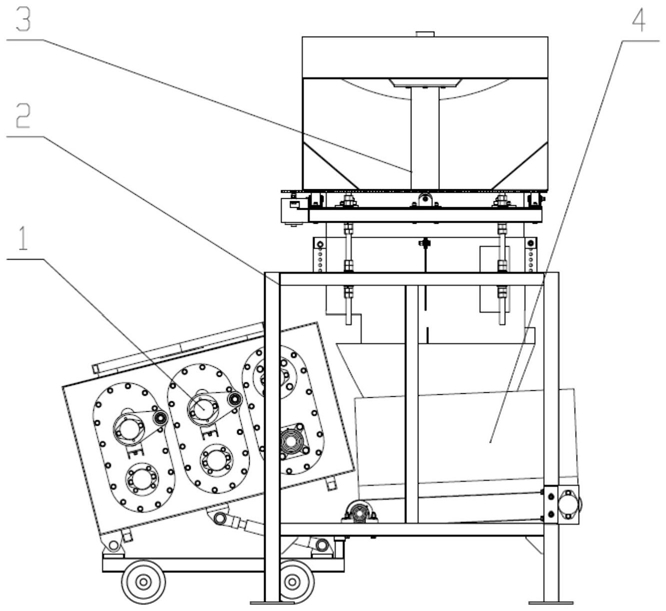 3
4
2
1