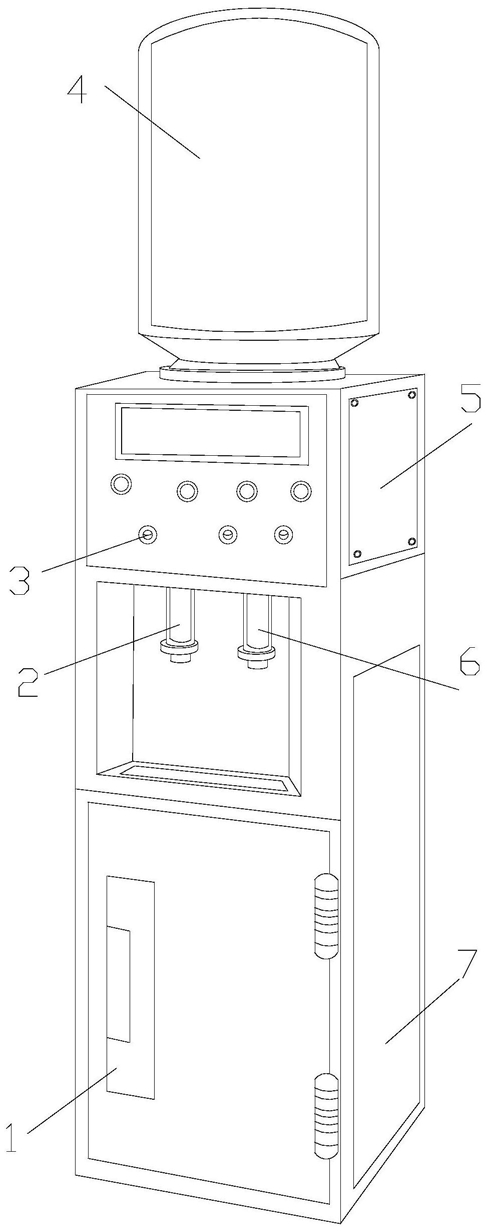 4
5
3
2
6
7
1