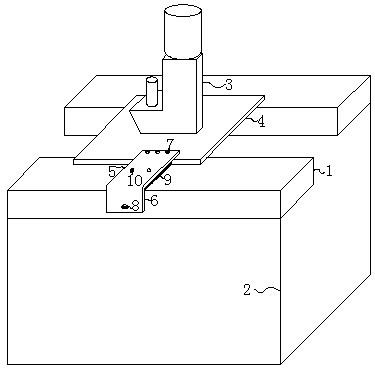 3
4
7
5
10
9
1
6
8
2