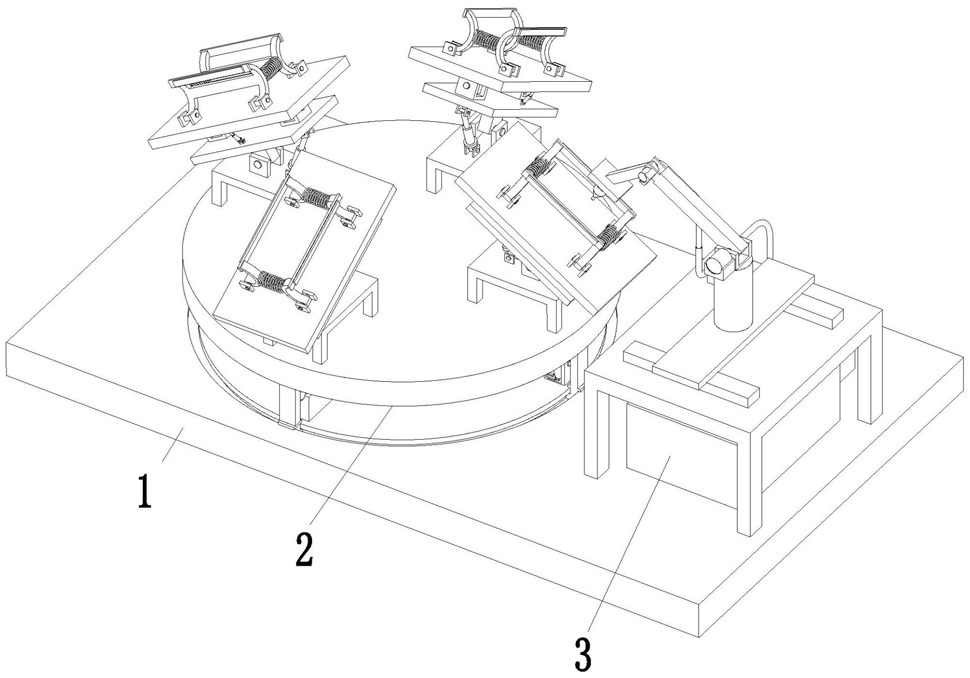 1
2
3