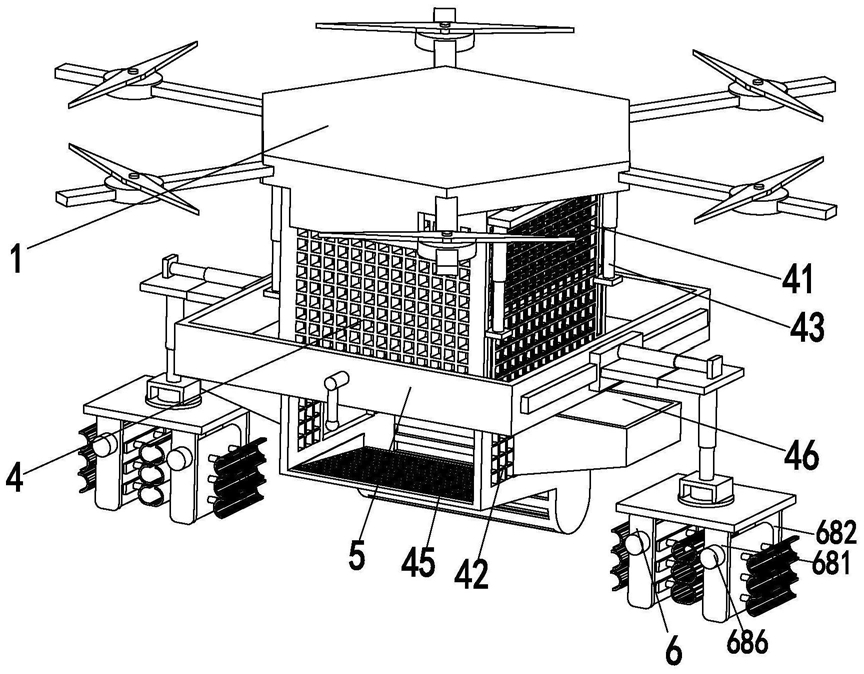 1
41
43
4
46
5
45
42
682
681
6
686