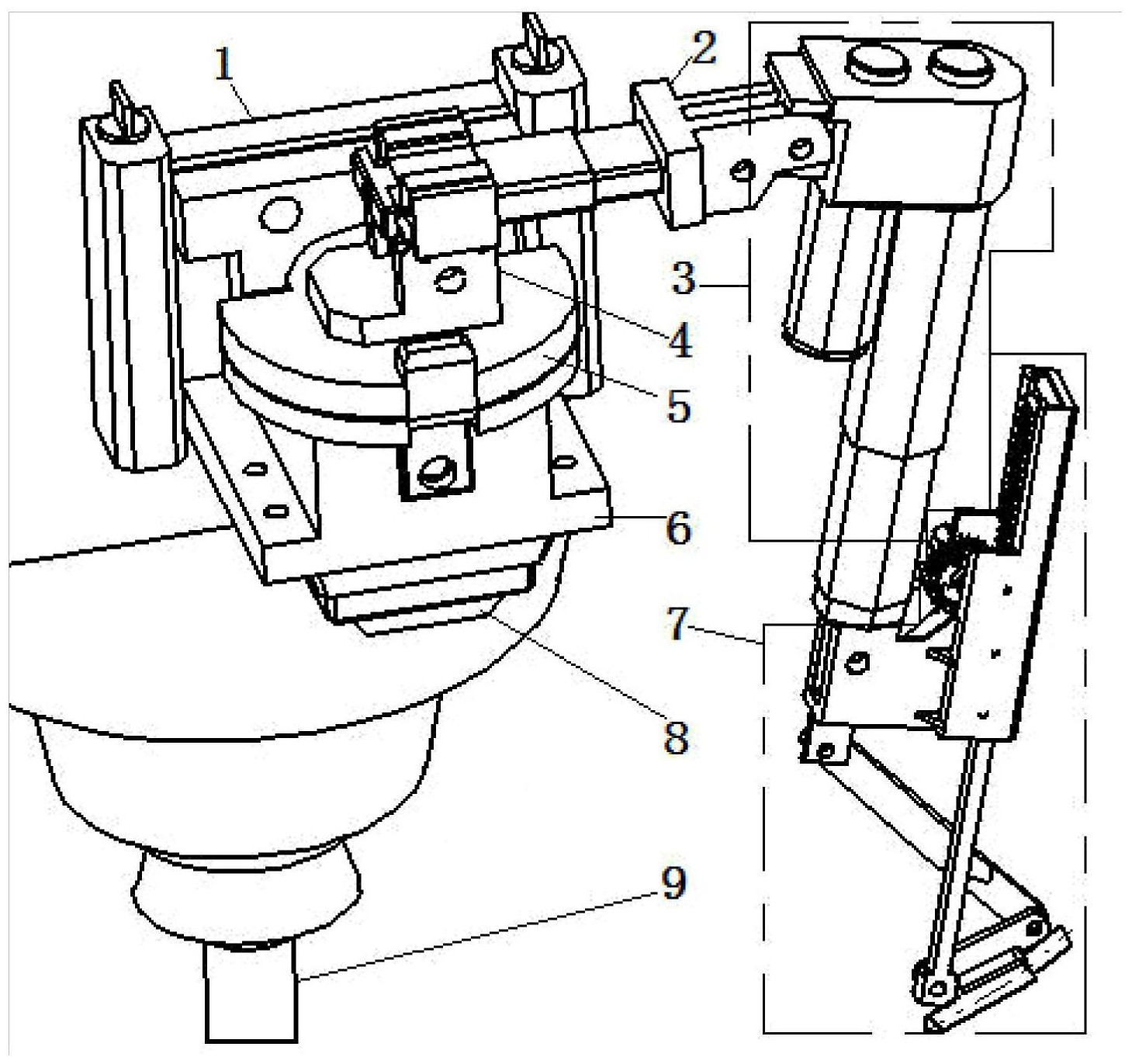 1
2
3
4
5
6
7
8
9