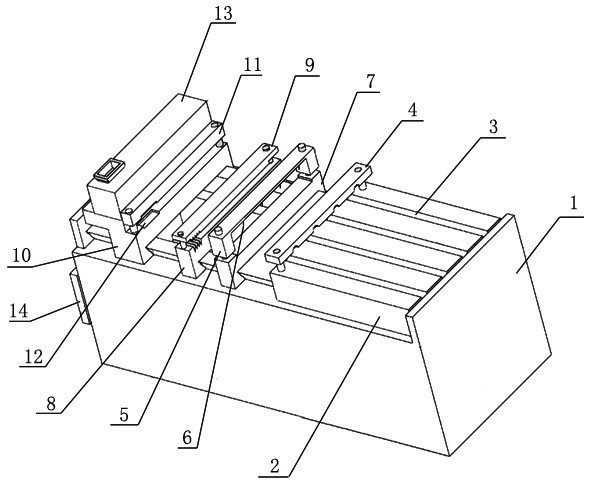 13
11
9
7
4
3
1
10
14
12
8
5
6
2