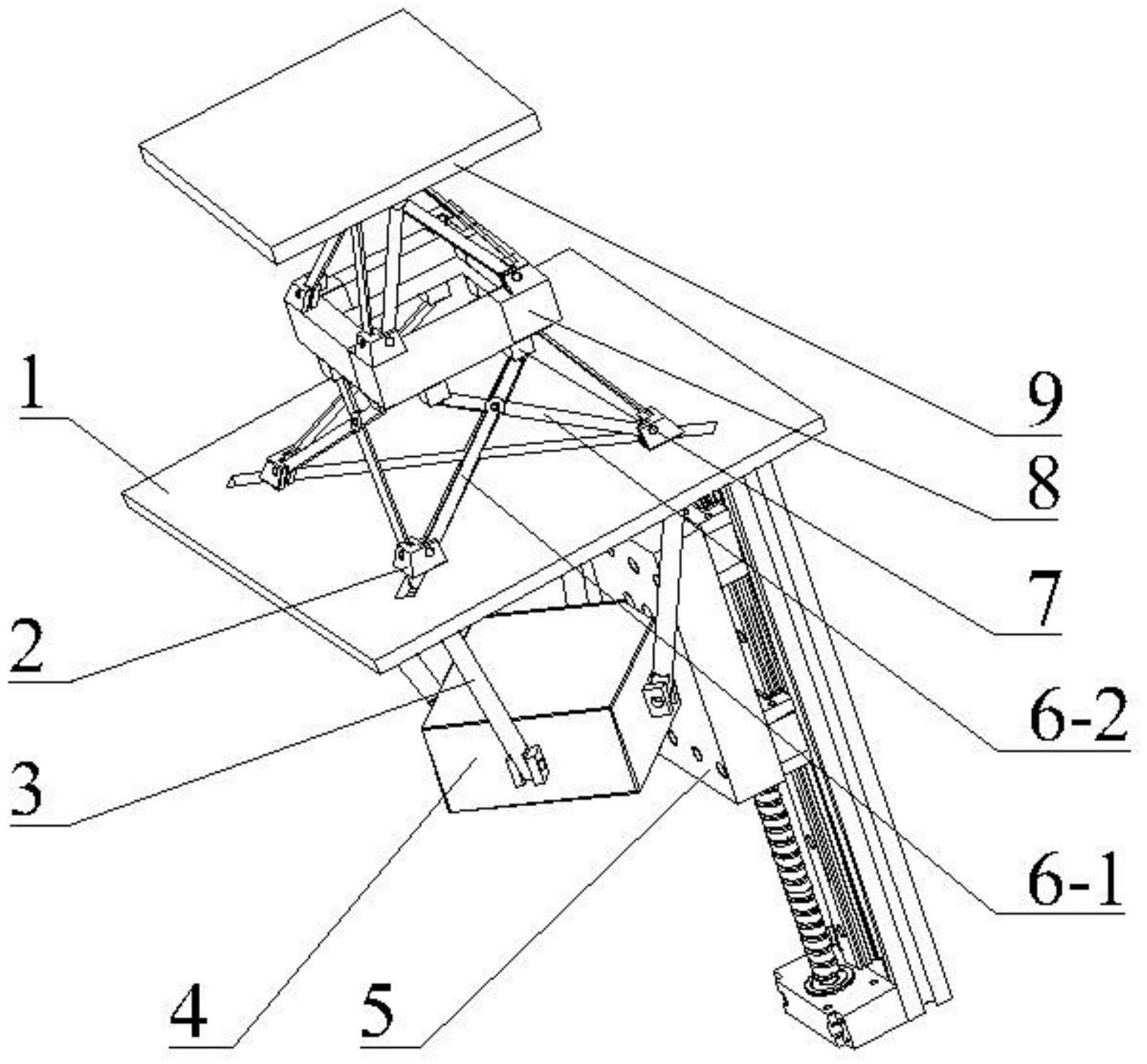 1
2
3
4
5
9
8
7
6-2
6-1