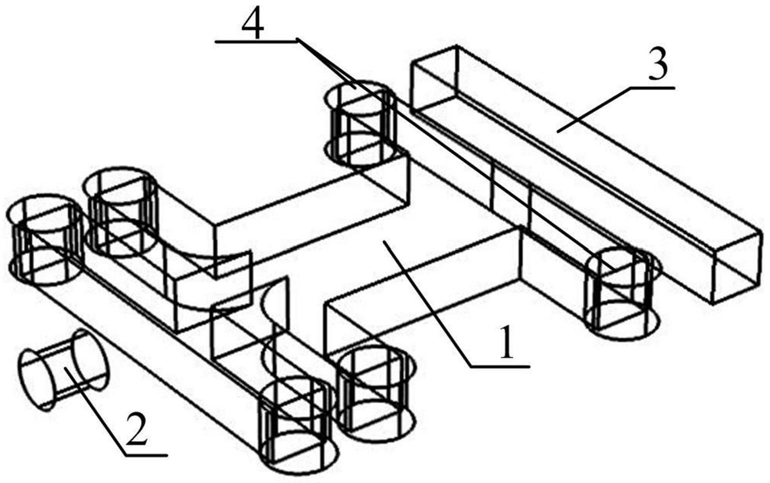 4
3
1
2