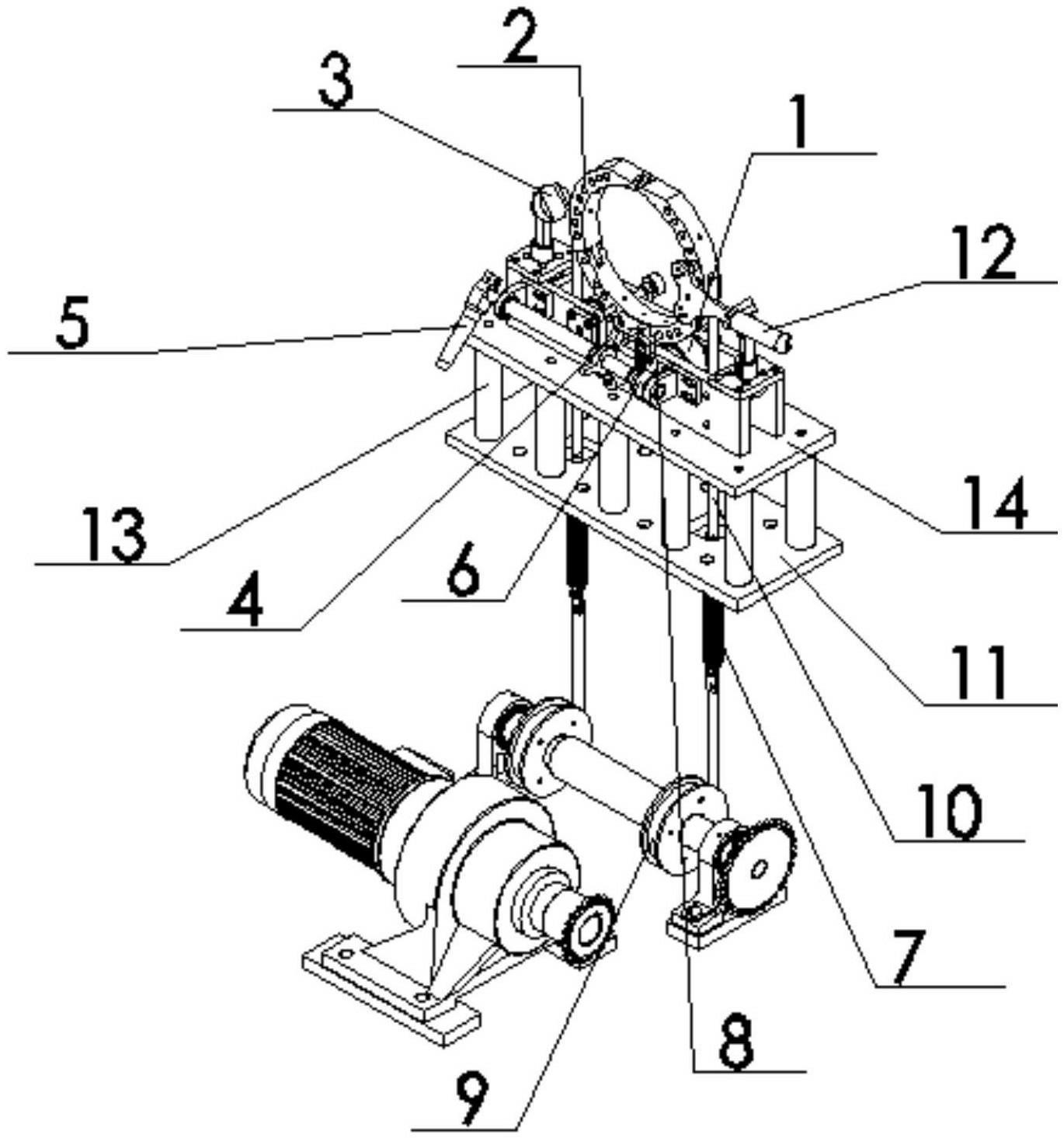 2
3
1
12
5
13
4
6
14
11
10
7
8
9