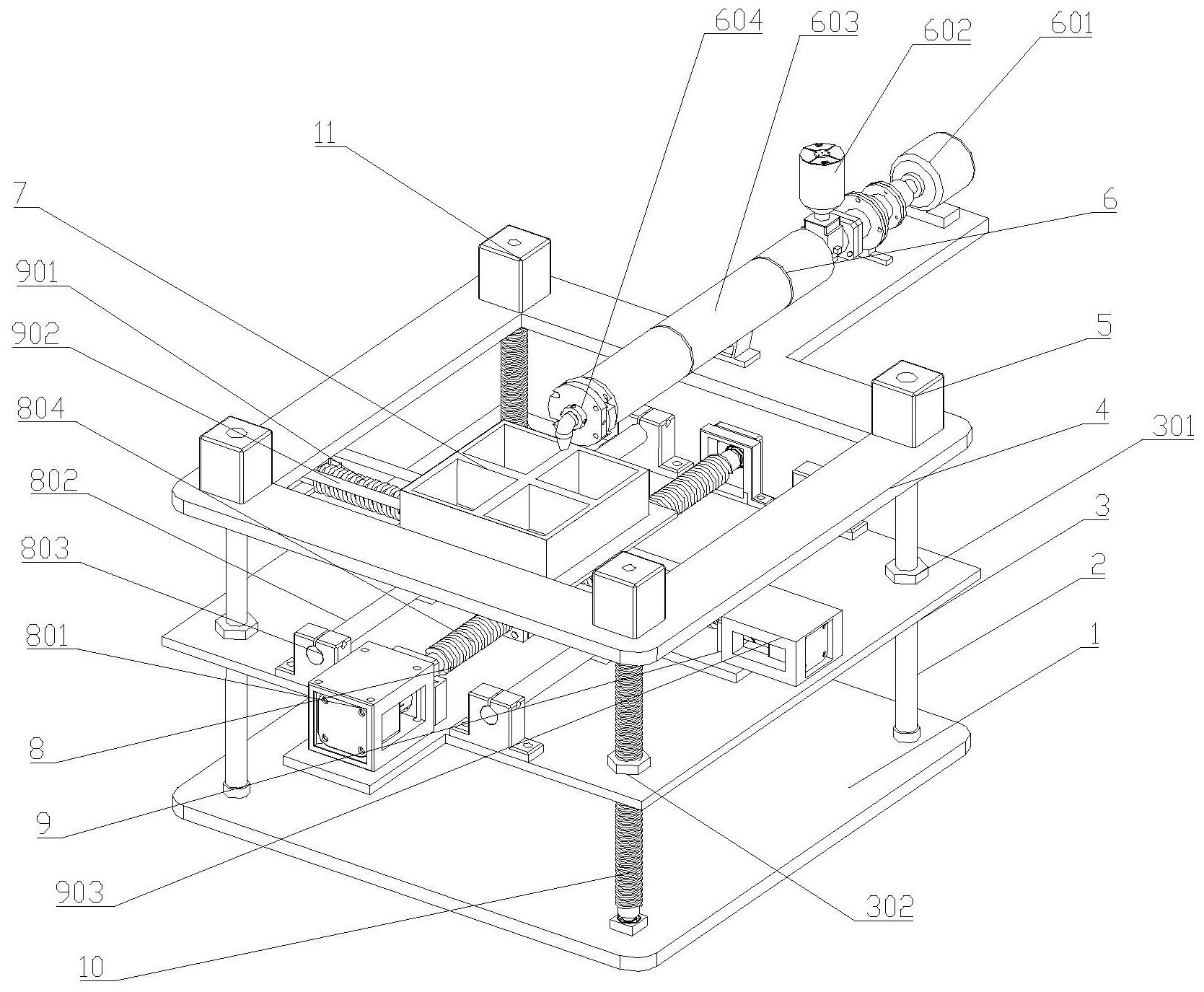 604
603
602
601
11
7
6
901
902
5
804
4
301
802
3
803
2
801
1
8
9
903
302
10