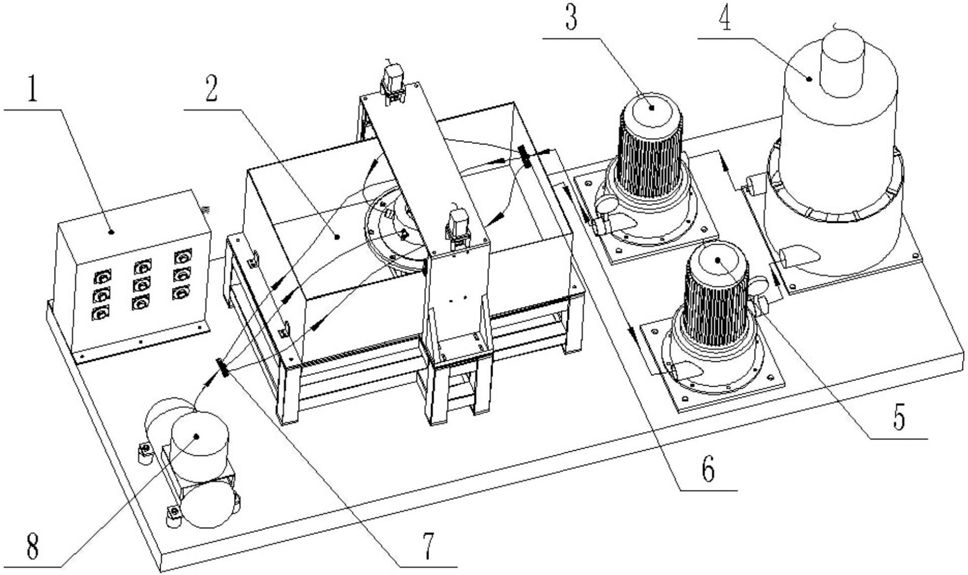 1
2
3
4
5
6
7
8