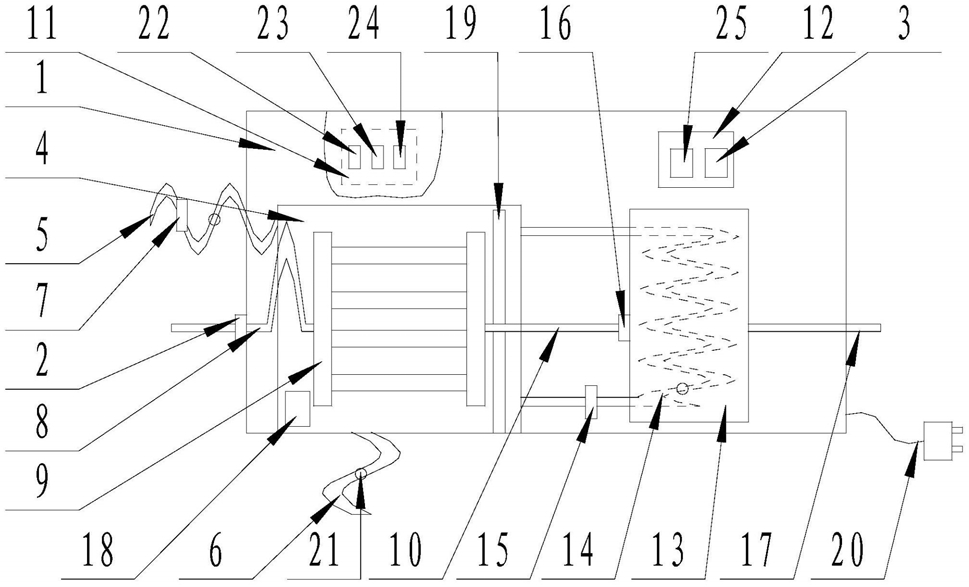 11 22 23 24 19 16 25 12 3

1

4

5

7

2

8

9

18 6 21 10 15 14 13 17 20