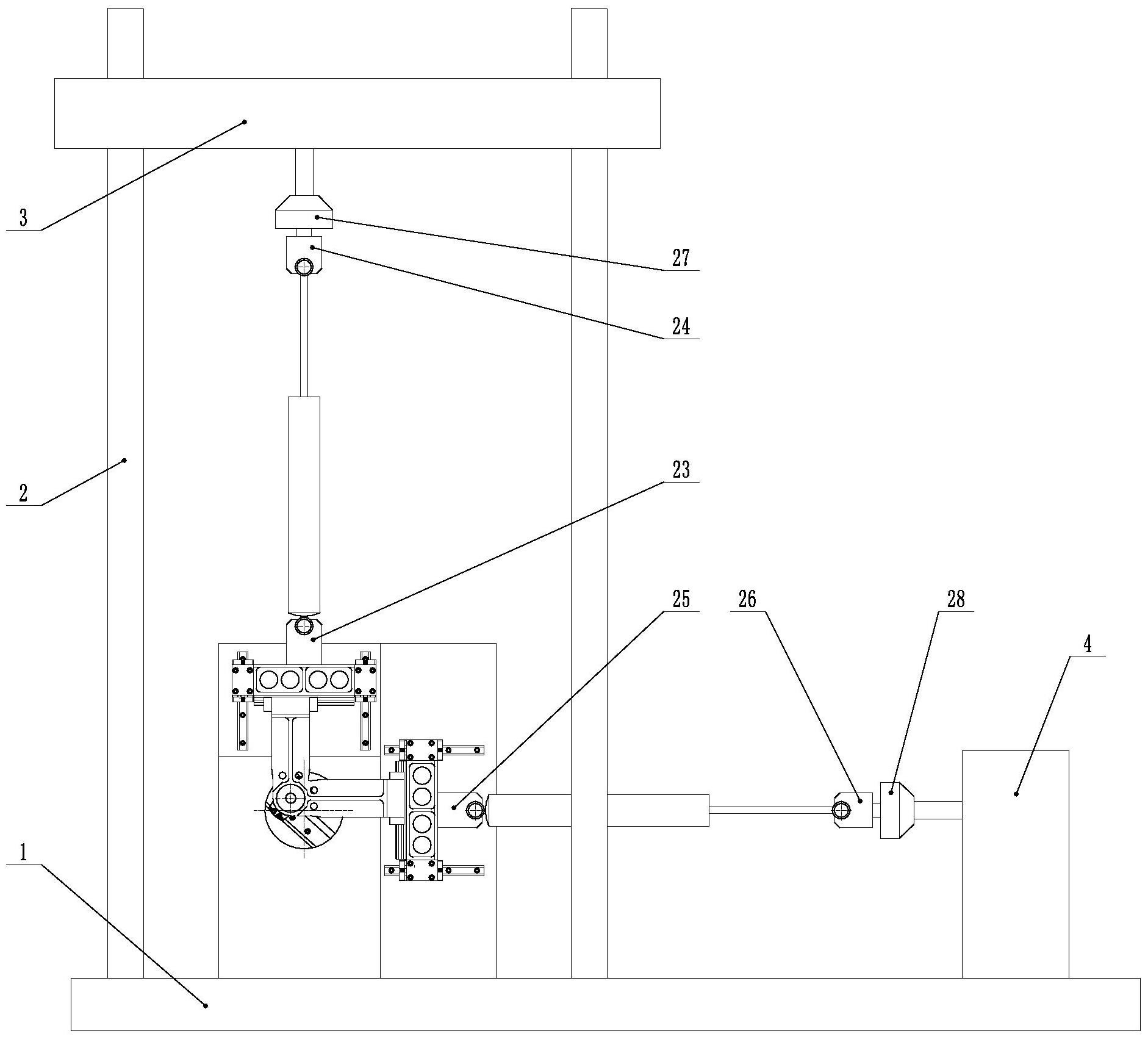 3
27
24
2
23
25
26
28
4
1