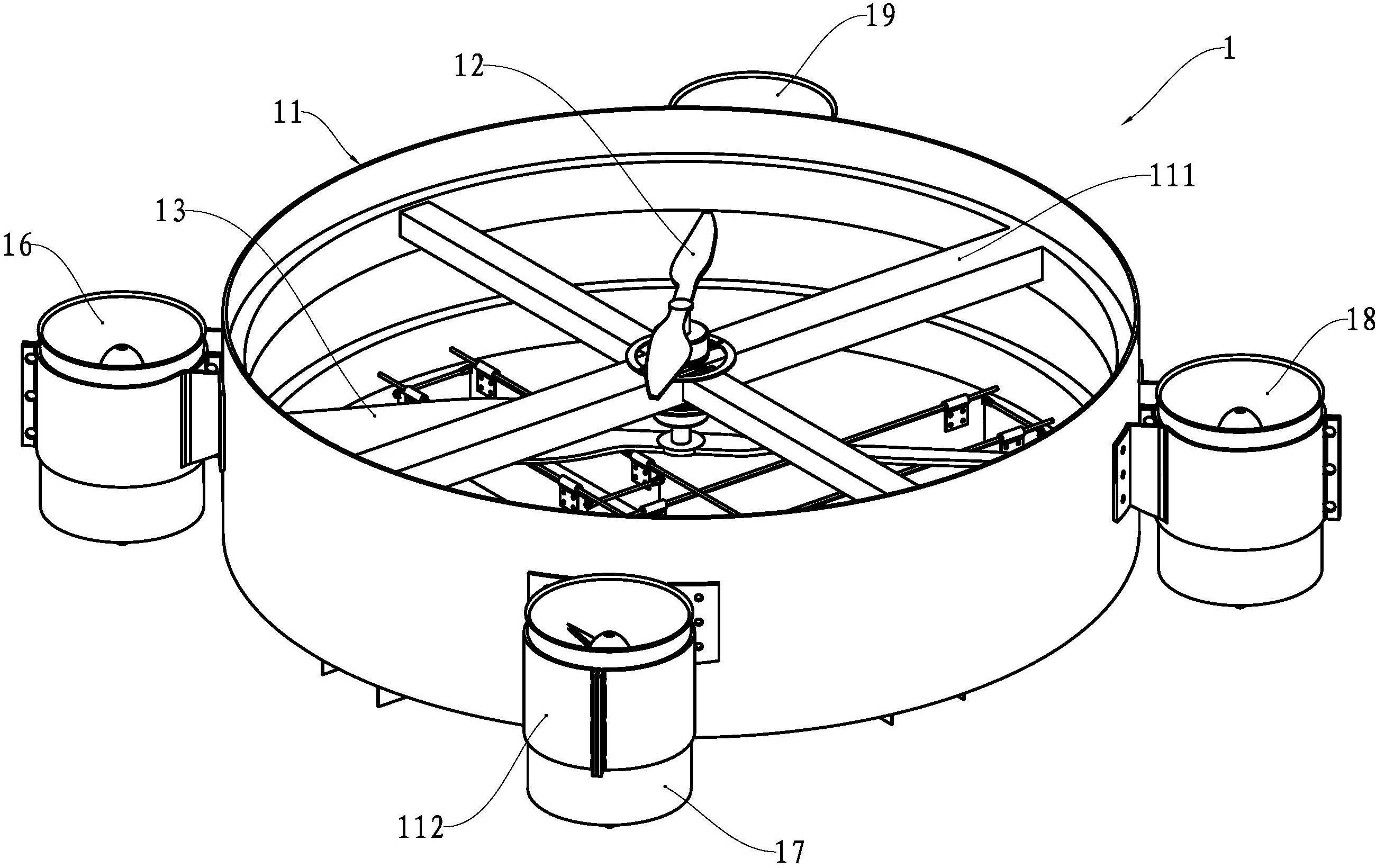 19
1
12
11
111
13
16
18
112
17