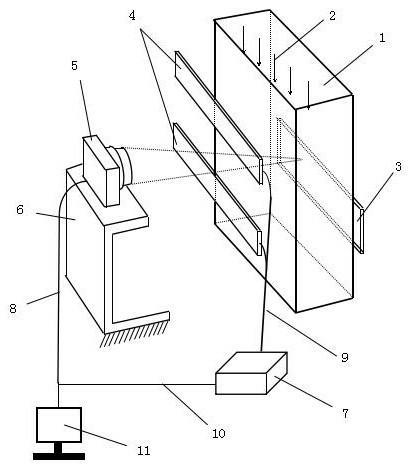 4
2
1
5
3
6
8
9
7
10
11