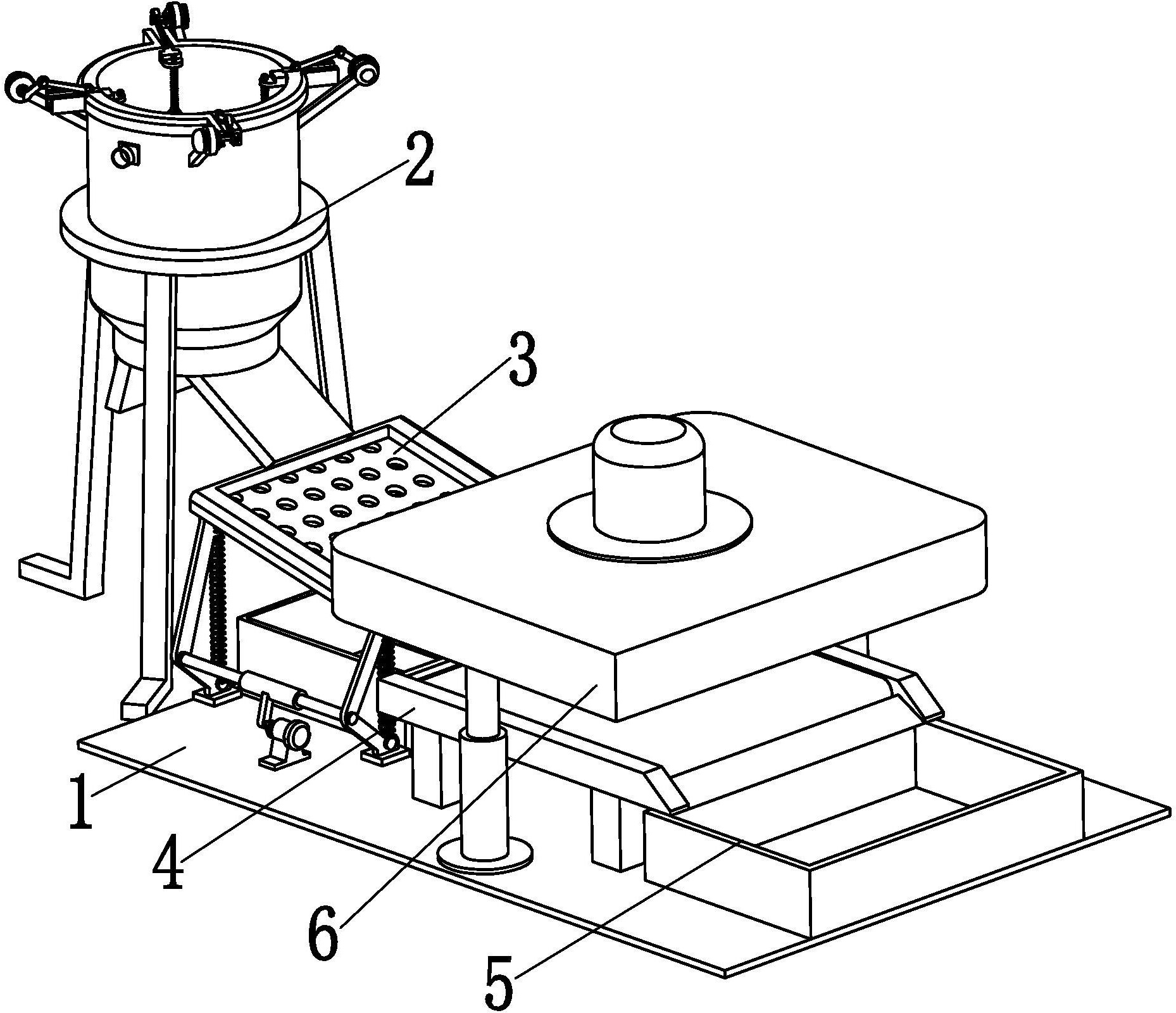 2
3
1
4
6
5