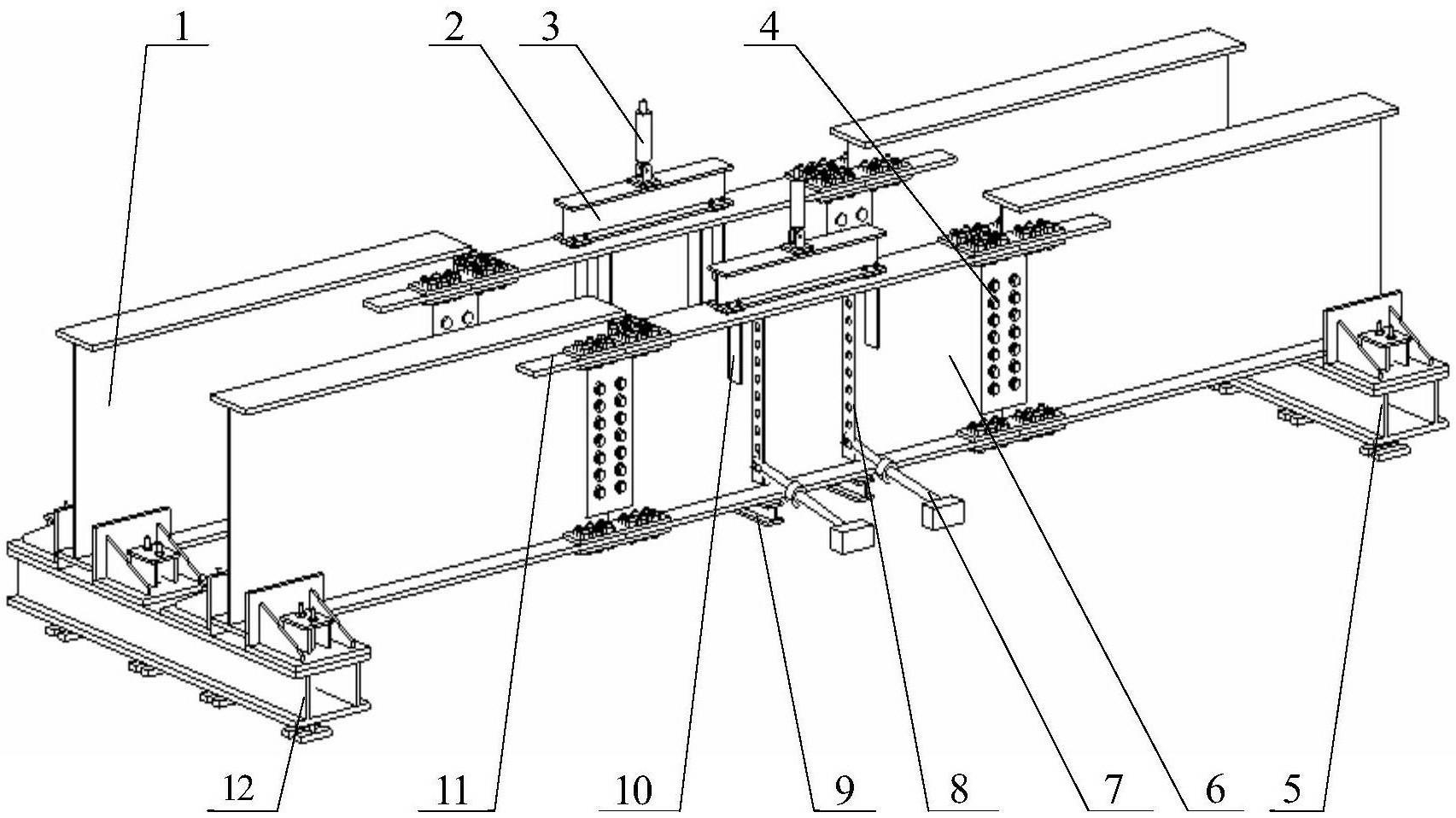 1
2
3
4
12
11
10
9
8
7
6
5