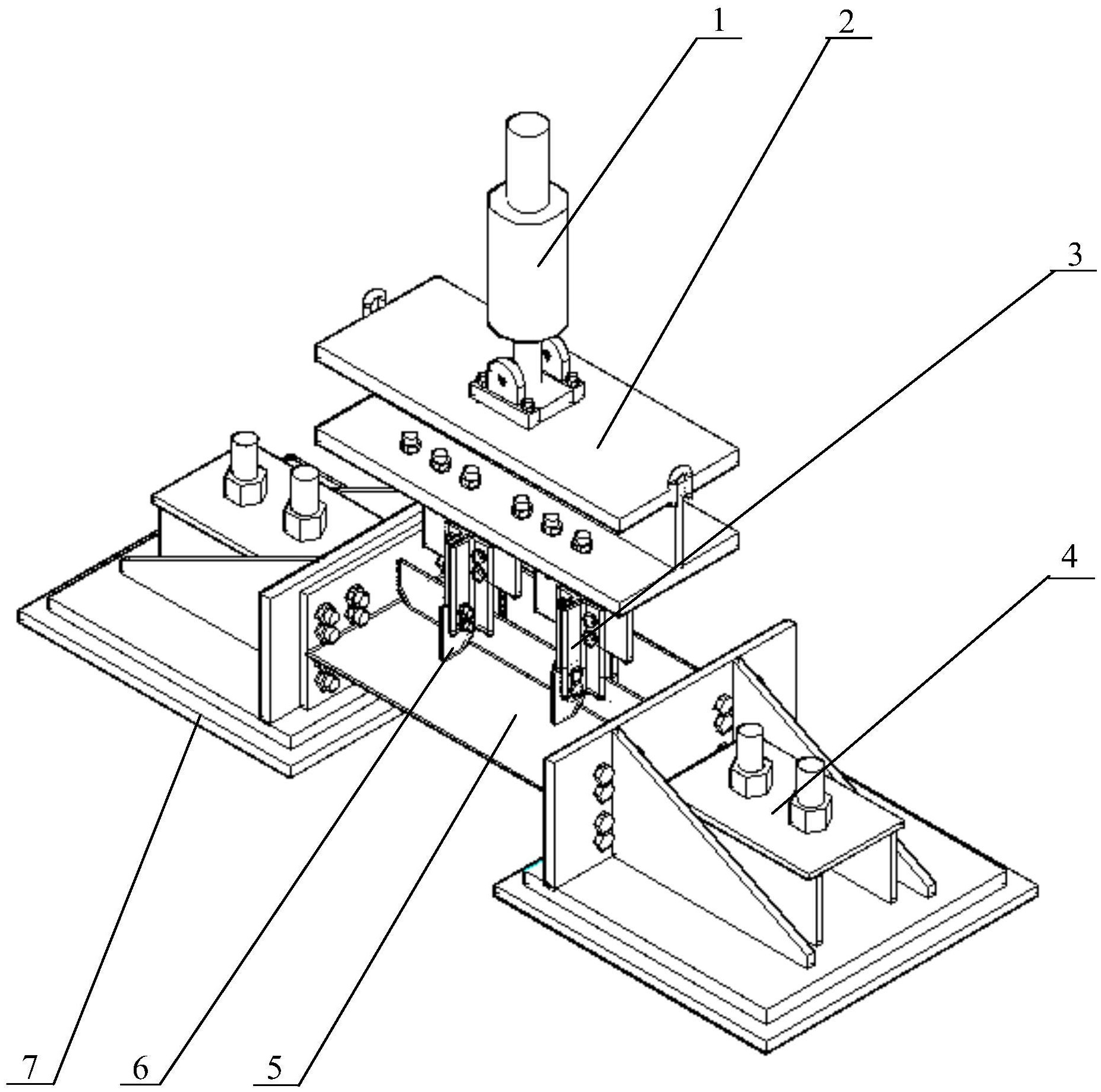 1
2
3
4
7
6
5