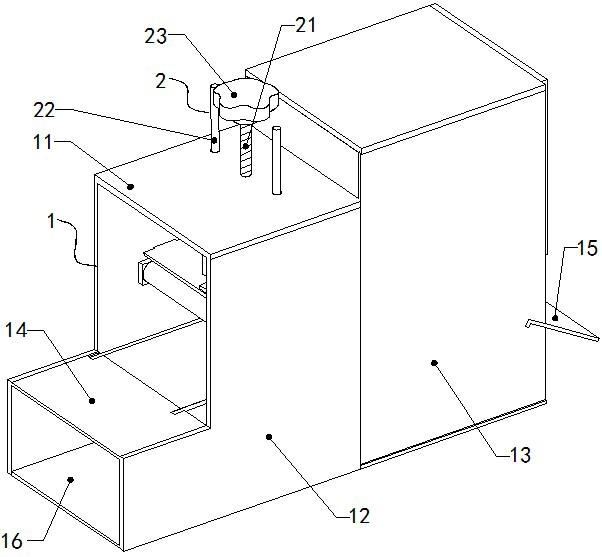 23
21
2
22
11
1
15
14
13
12
16