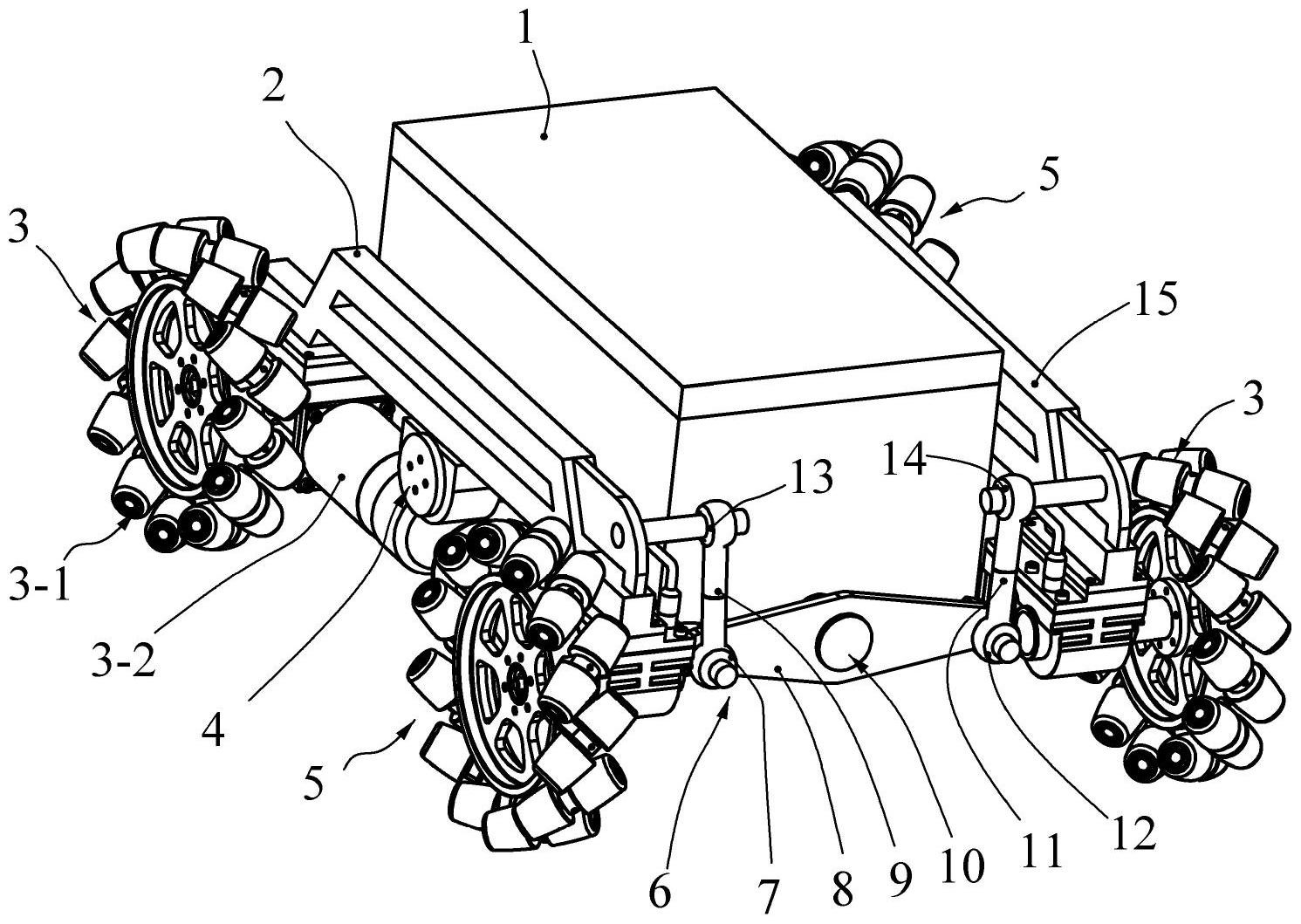 1
2
5
3
15
3
14
13
3-1
3-2
4
5
6
7
8
9
10
11
12