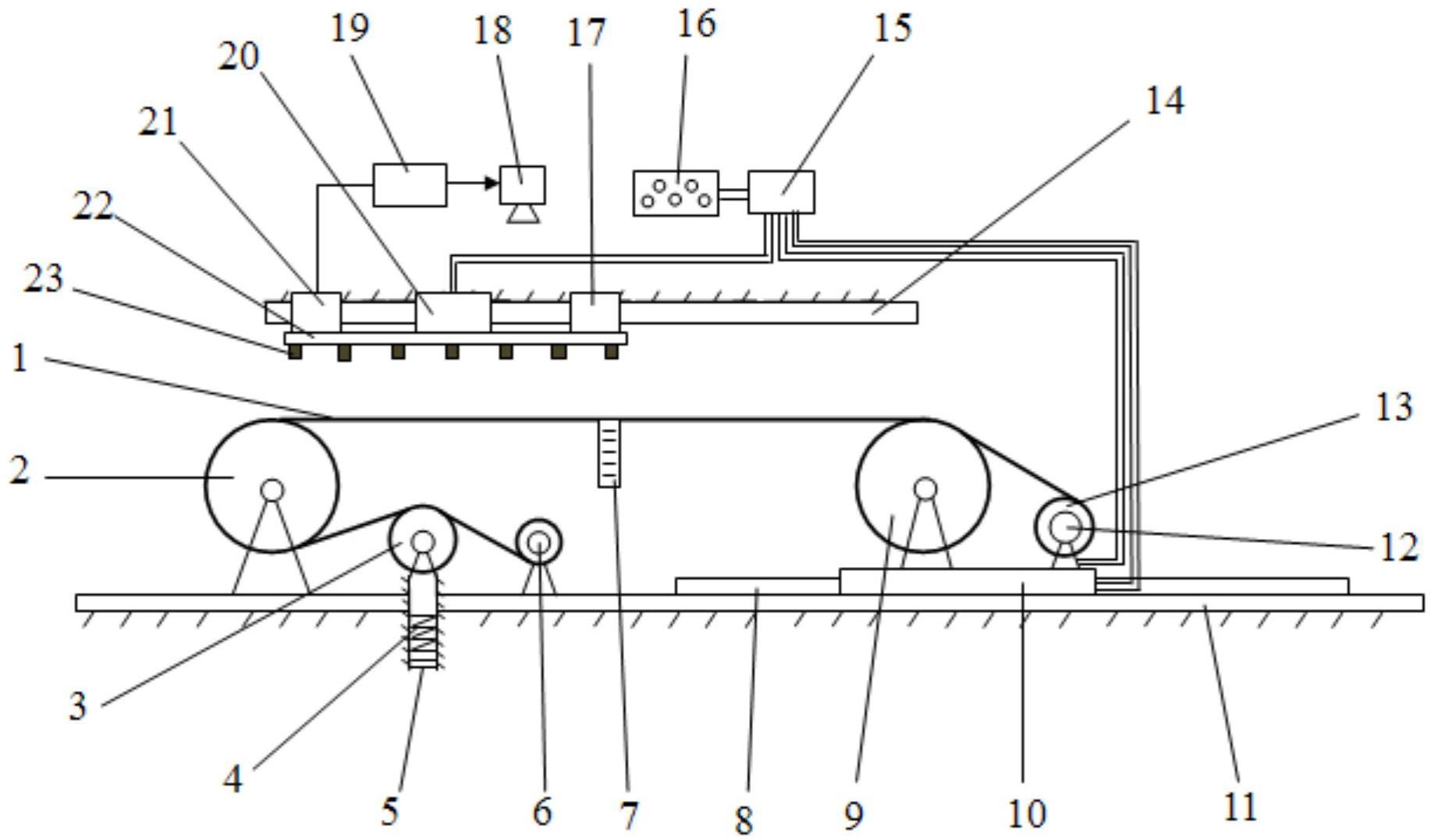 19
18
17
16
15
20
14
21
22
23
1
2
13
12
3
4
5
6
7
8
9
10
11