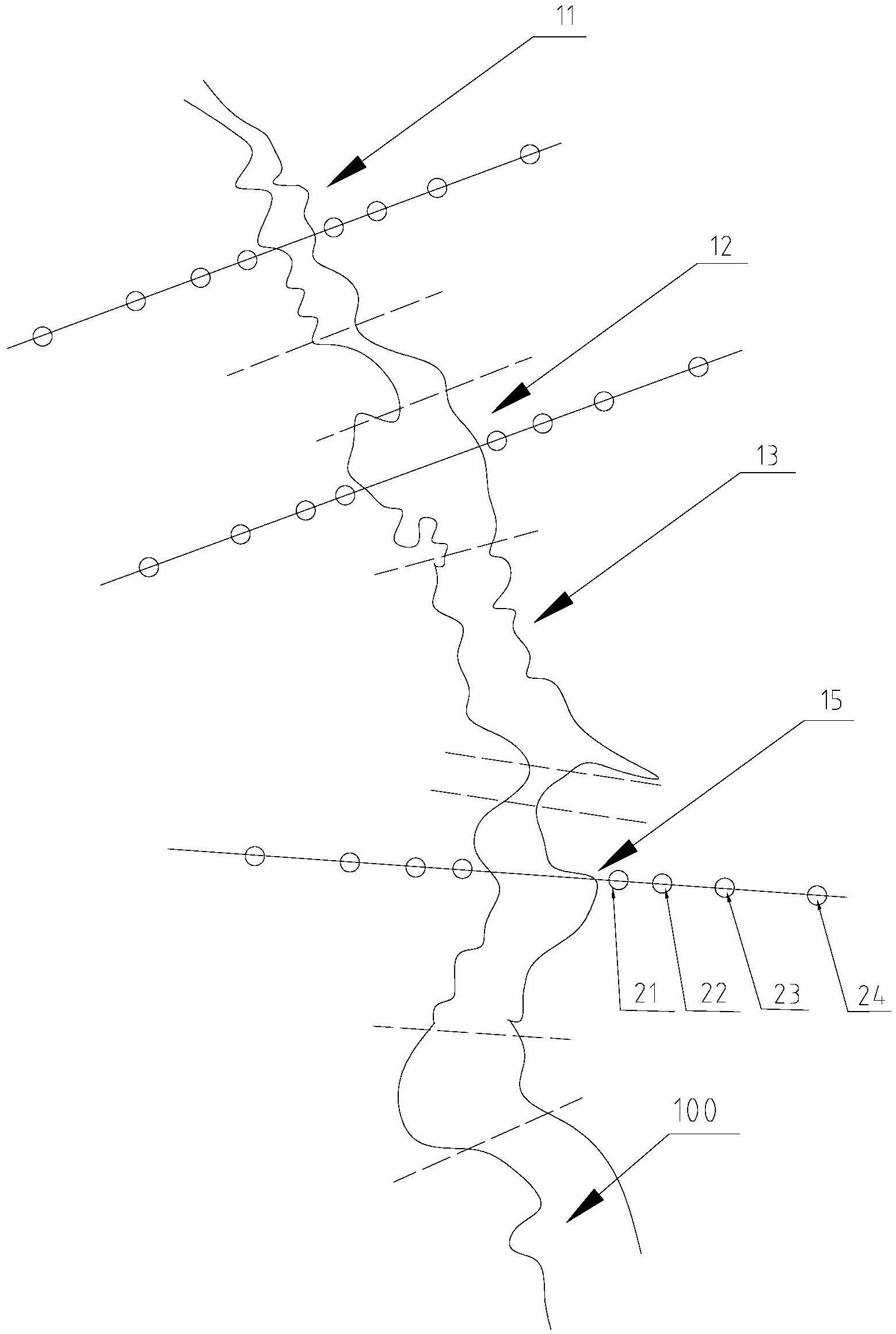 11

12

13

15

21 22 23 24

100