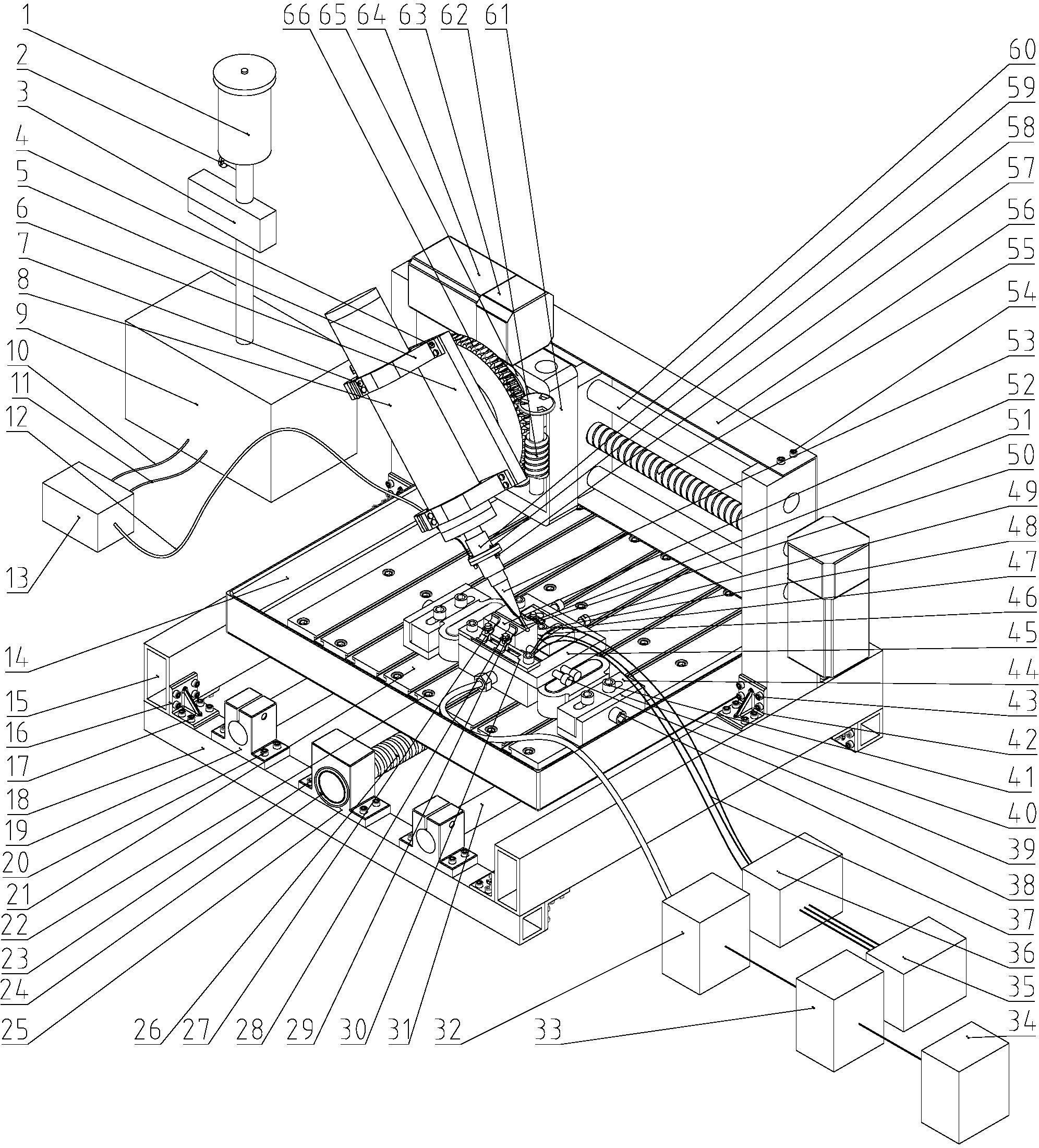 1
2
3
4
5
6
7
8
9
10
11
12
13
14
15
16
17
18
19
20
21
22
23
24
25
66 65 64 63 62 61
60
59
58
57
56
55
54
53
52
51
50
49
48
47
46
45
44
43
42
41
40
39
38
37
36
35
34
26 27 28 29 30 31 32 33