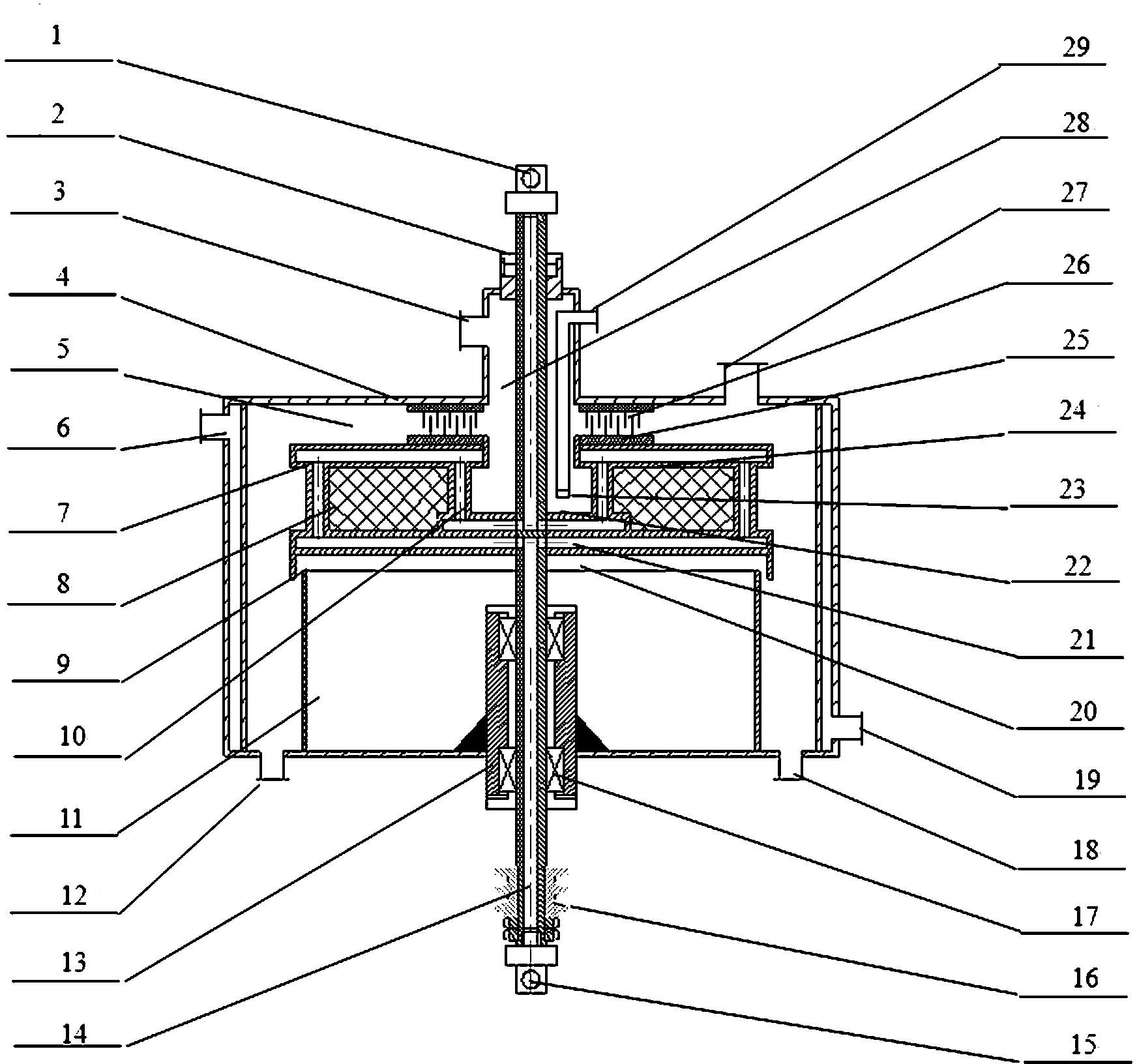 1
2
3
4
5
6
7
8
9
10
11
12
13
14
29
28
27
26
25
24
23
22
21
20
19
18
17
16
15