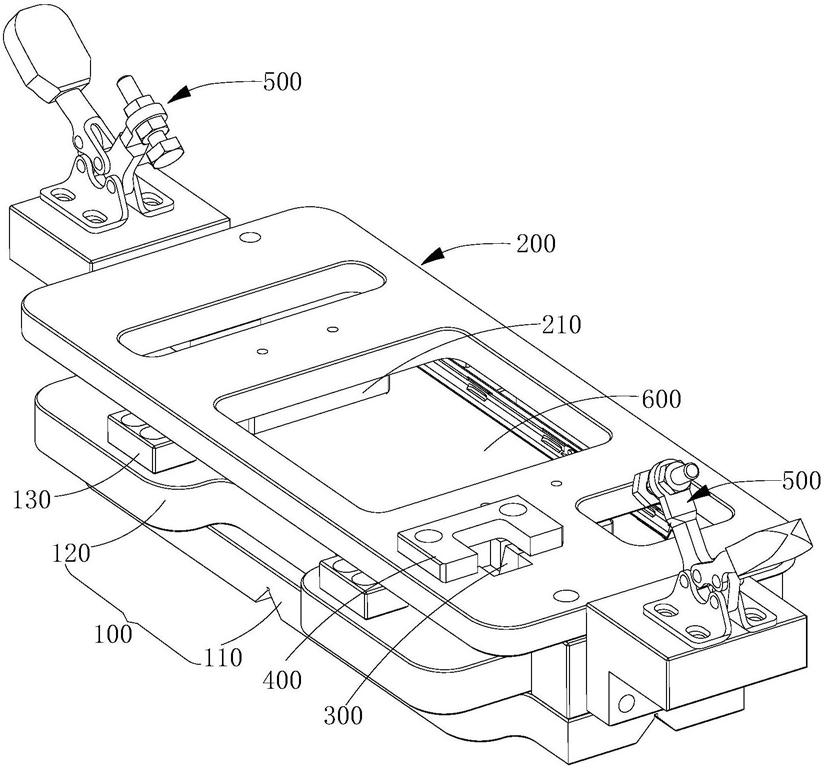 500
200
210
600
500
130
120
100
110
400
300