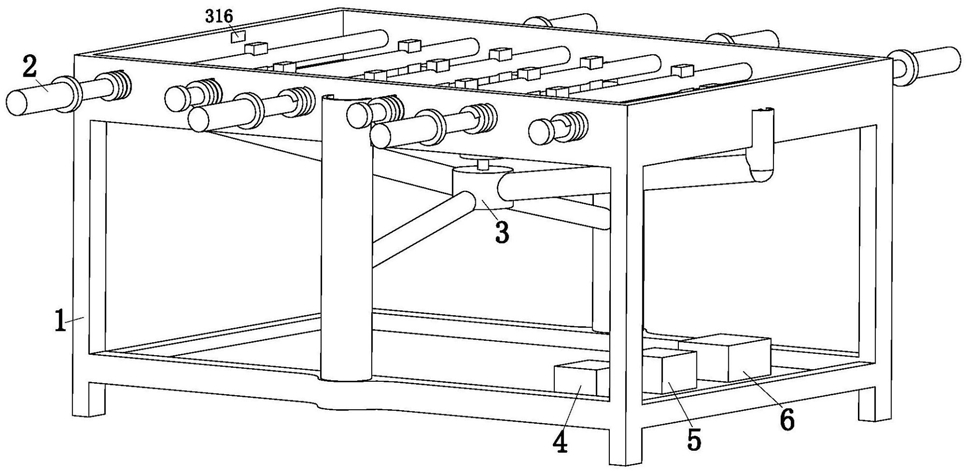 316
2
3
1
4
5
6