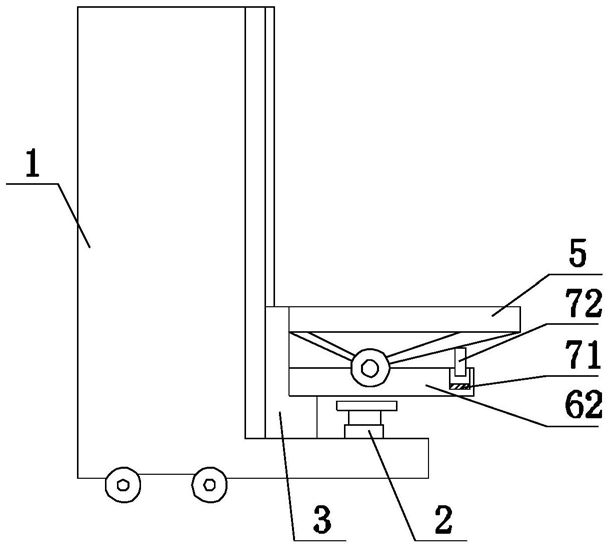 1
5
72
71
62
3
2