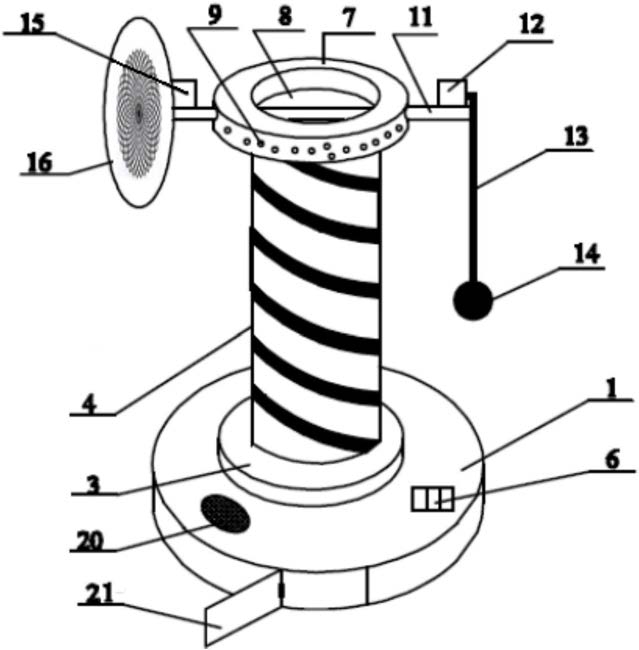 15
9
8
7
11
12
16
13
14
4
1
3
6
20
21