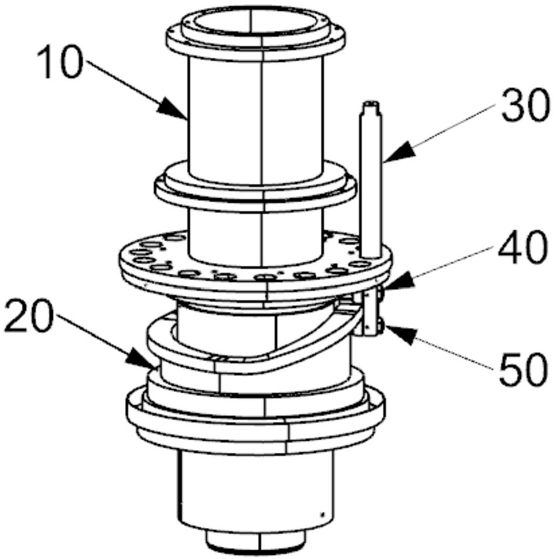 10
30
40
20
50