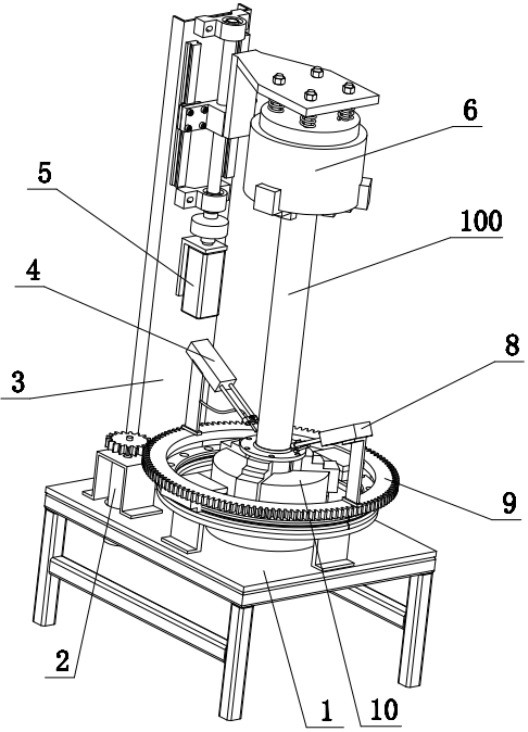 6
5
100
4
8
3
9
2
1
10