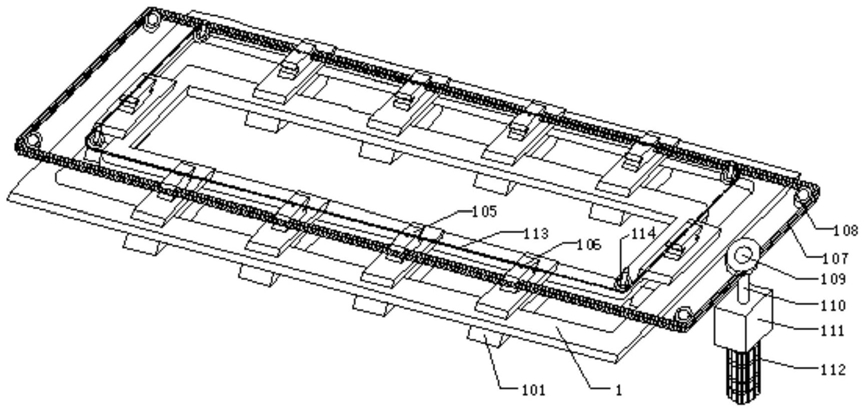 105
113
106
114
108
107
109
110
111
112
101
1