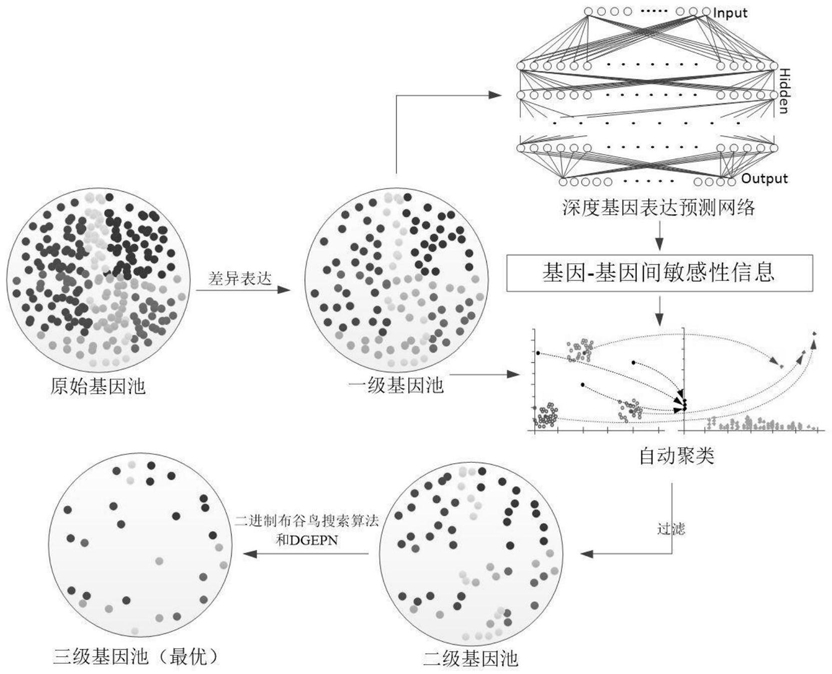 Input

Hidden

Output

深度基因表达预测网络

基因-基因间敏感性信息

差异表达

原始基因池

一级基因池

自动聚类

过滤

二进制布谷鸟搜索算法和DGEPN

三级基因池（最优）

二级基因池