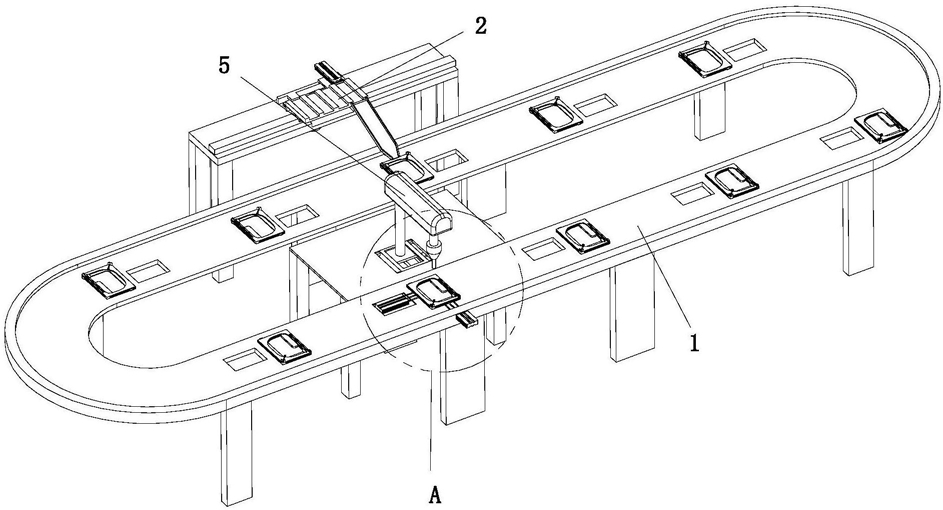 2
5
1
A