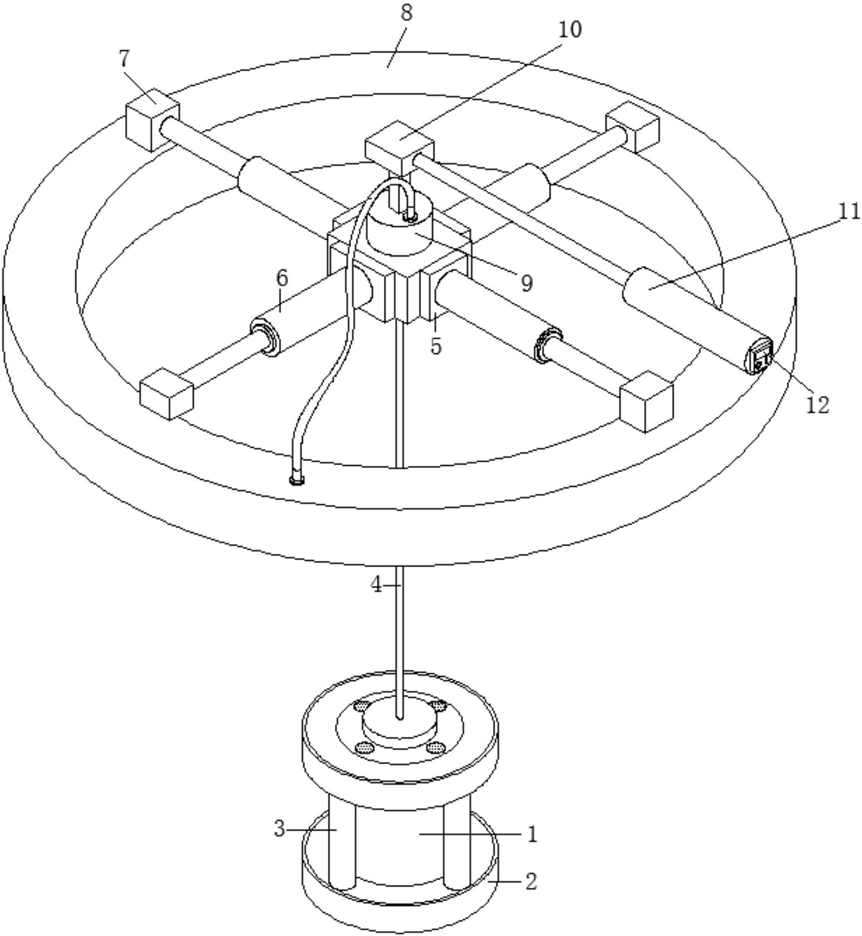 8
10
7
11
6
9
5
12
4
3
1
2