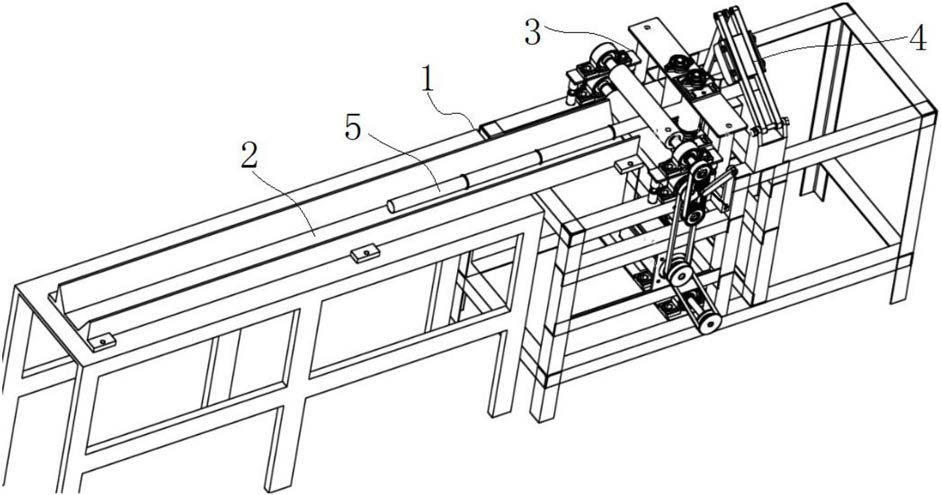 3
4
1
5
2