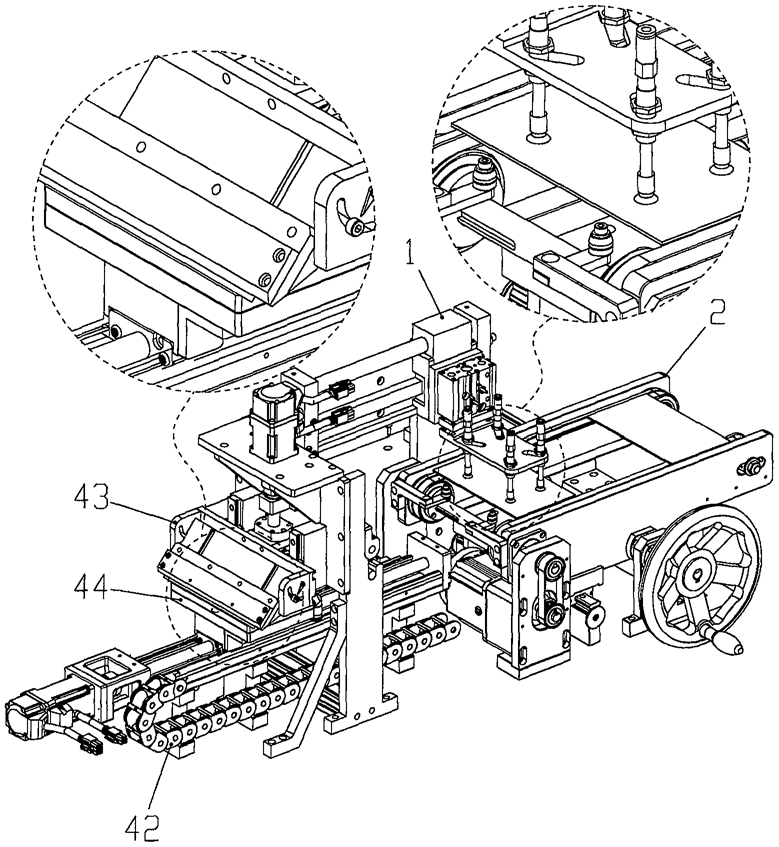 1
2
43
44
42