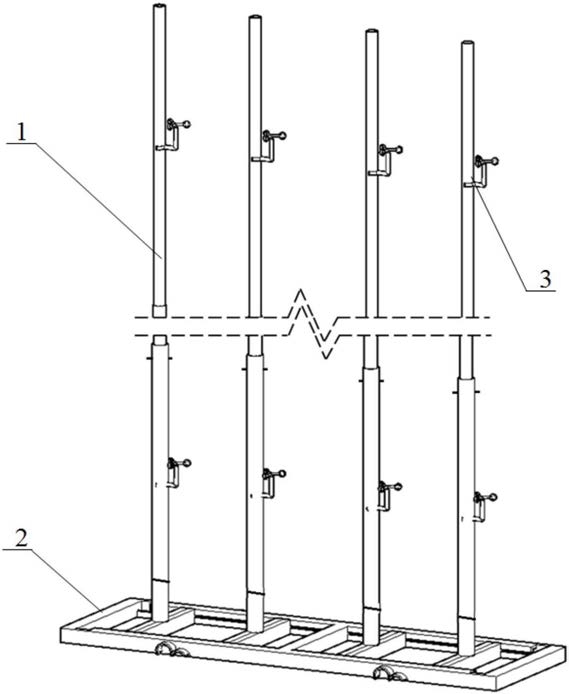 1
3
2