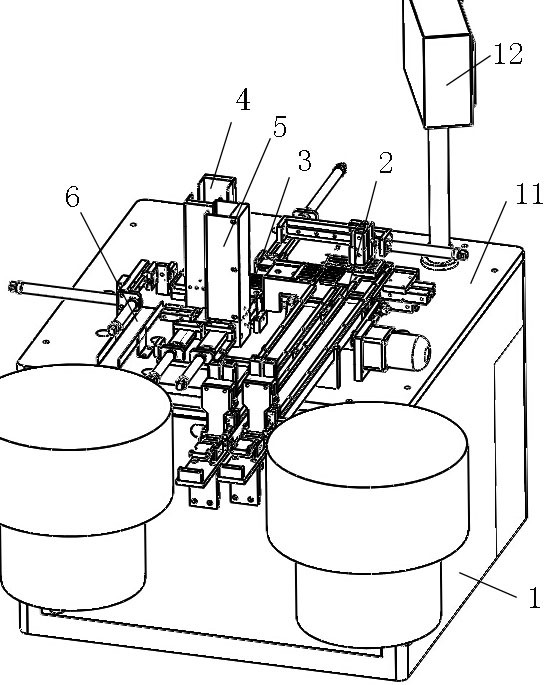 12
4
5
3
2
6
11
1